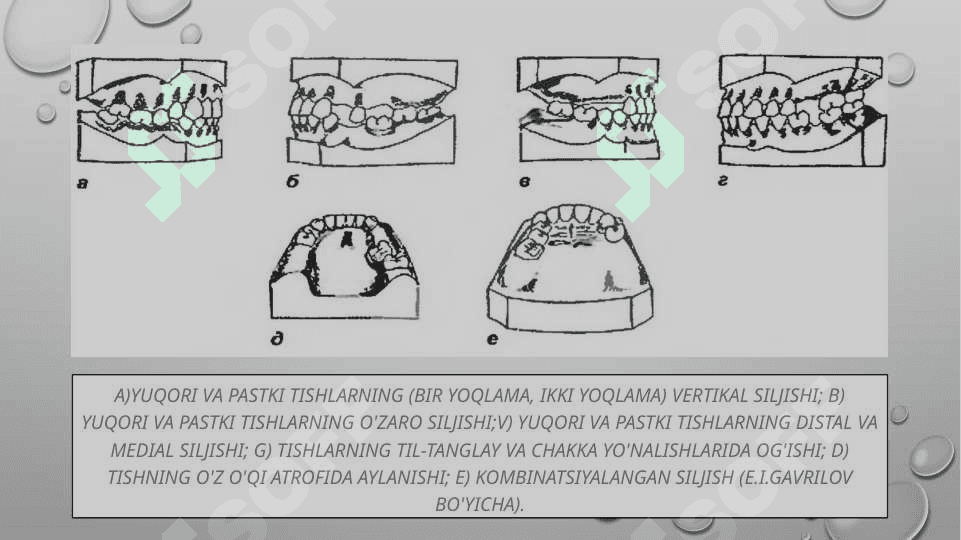 а б в г
д е

A)YUQORI VA PASTKI TISHLARNING (BIR YOQLAMA, IKKI YOQLAMA) VERTIKAL SILJISHI; B) YUQORI VA PASTKI TISHLARNING O'ZARO SILJISHI;V) YUQORI VA PASTKI TISHLARNING DISTAL VA MEDIAL SILJISHI; G) TISHLARNING TIL-TANGLAY VA CHAKKA YO'NALISHLARIDA OG'ISHI; D) TISHNING O'Z O'QI ATROFIDA AYLANISHI; E) KOMBINATSIYALANGAN SILJISH (E.I.GAVRILOV BO'YICHA).