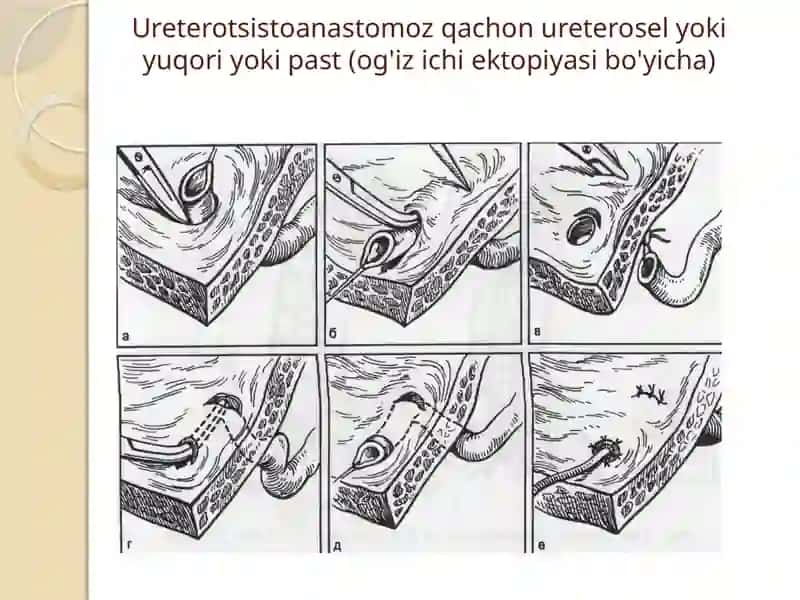 Ureterotsistoanastomoz qachon ureterosel yoki yuqori yoki past (og'iz ichi ektopiyasi bo'yicha)

а
б
в
г
д
е