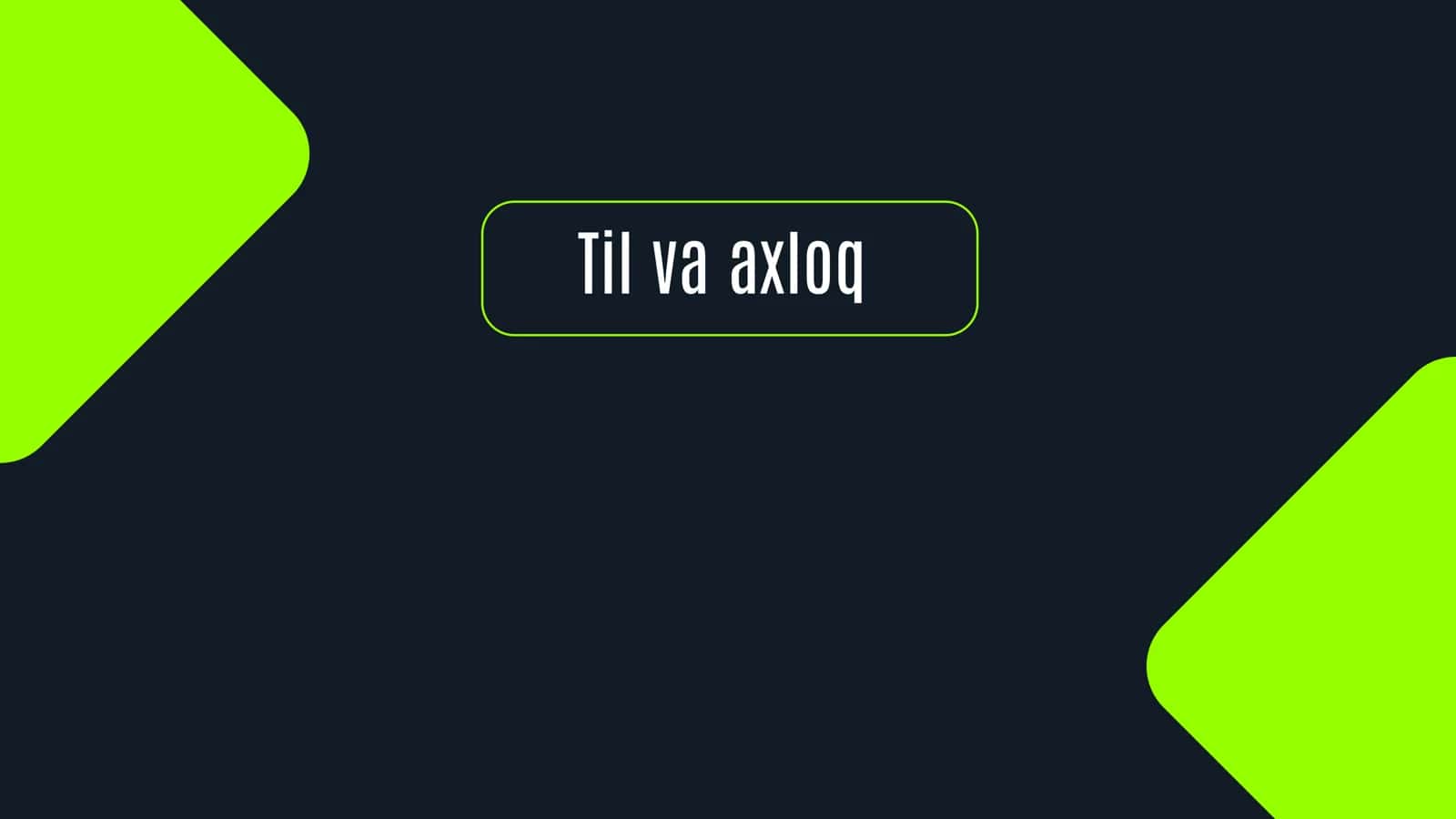 Til va axloq