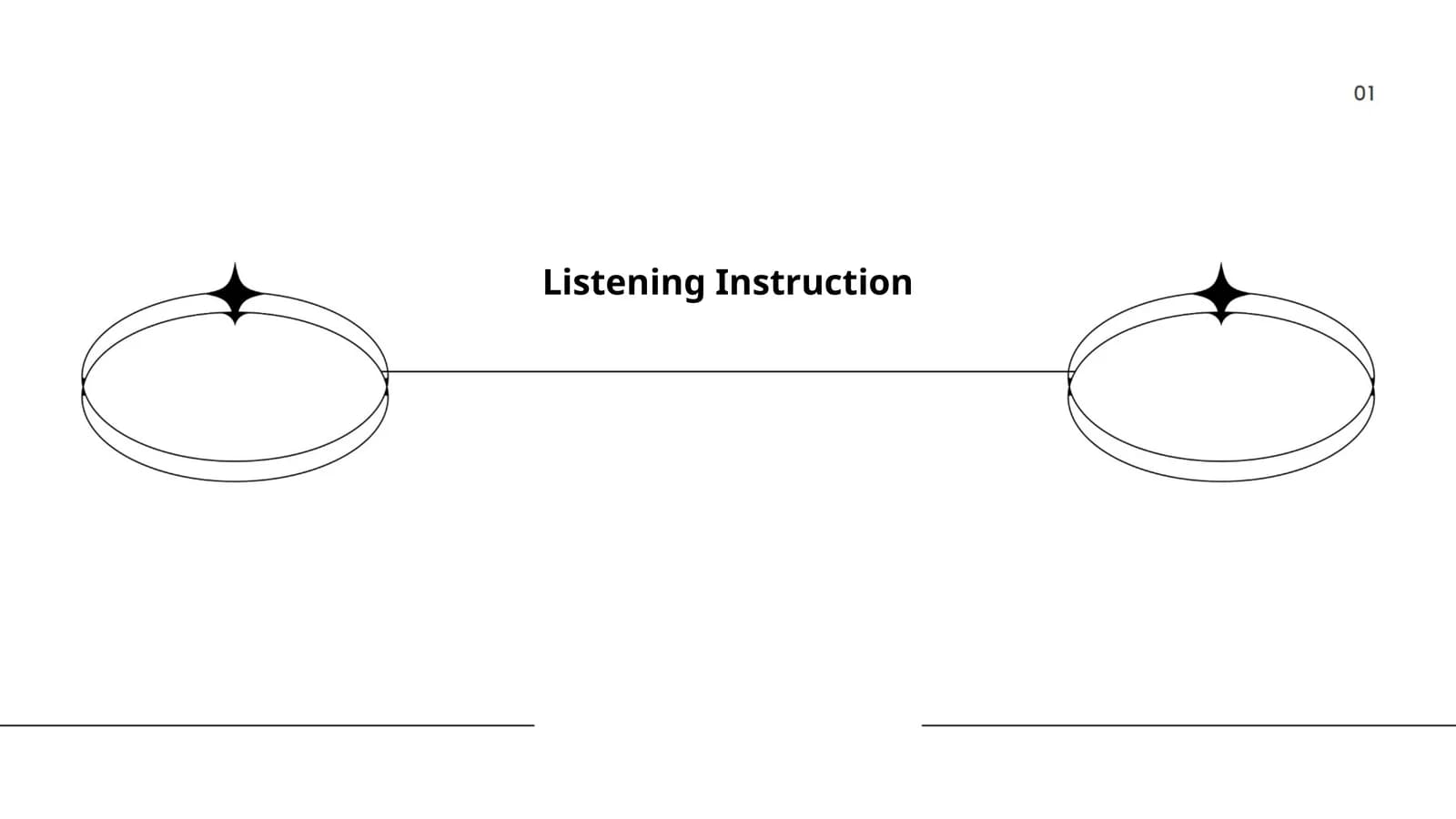 01

Listening Instruction